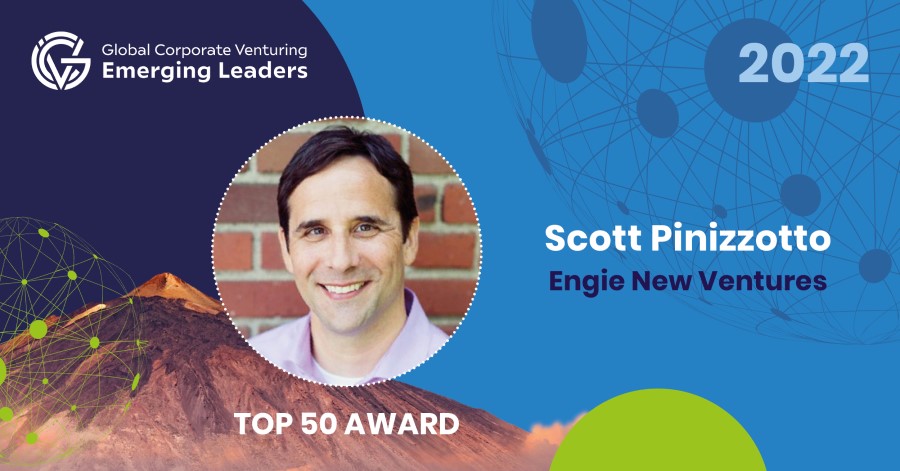 Global Corporate Venturing
Emerging Leaders

2022

Scott Pinizzotto
Engie New Ventures

TOP 50 AWARD