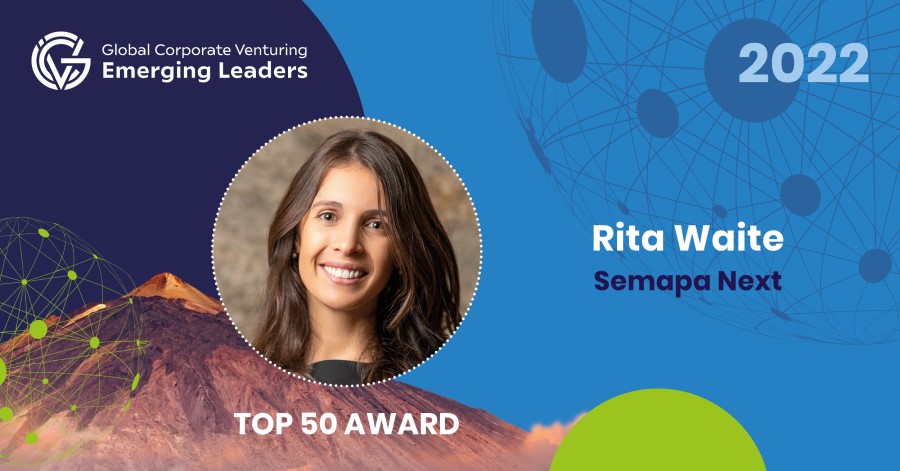 Global Corporate Venturing
Emerging Leaders

2022

Rita Waite
Semapa Next

TOP 50 AWARD