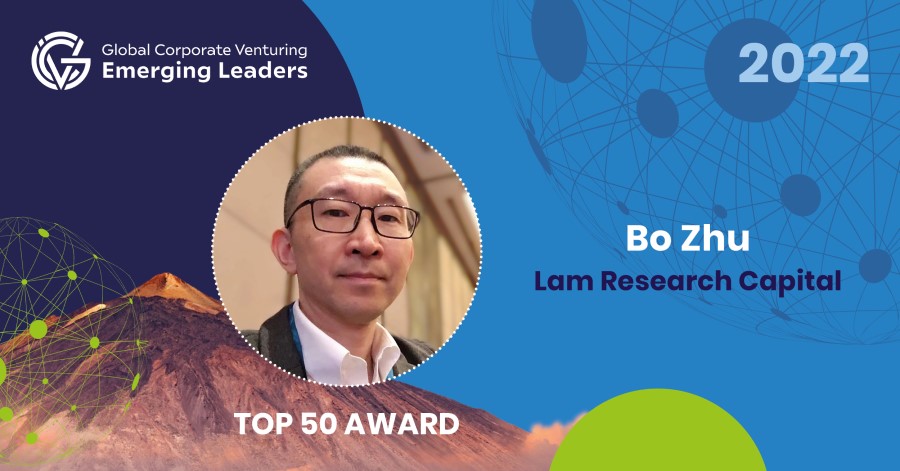 Global Corporate Venturing
Emerging Leaders

2022

Bo Zhu
Lam Research Capital

TOP 50 AWARD