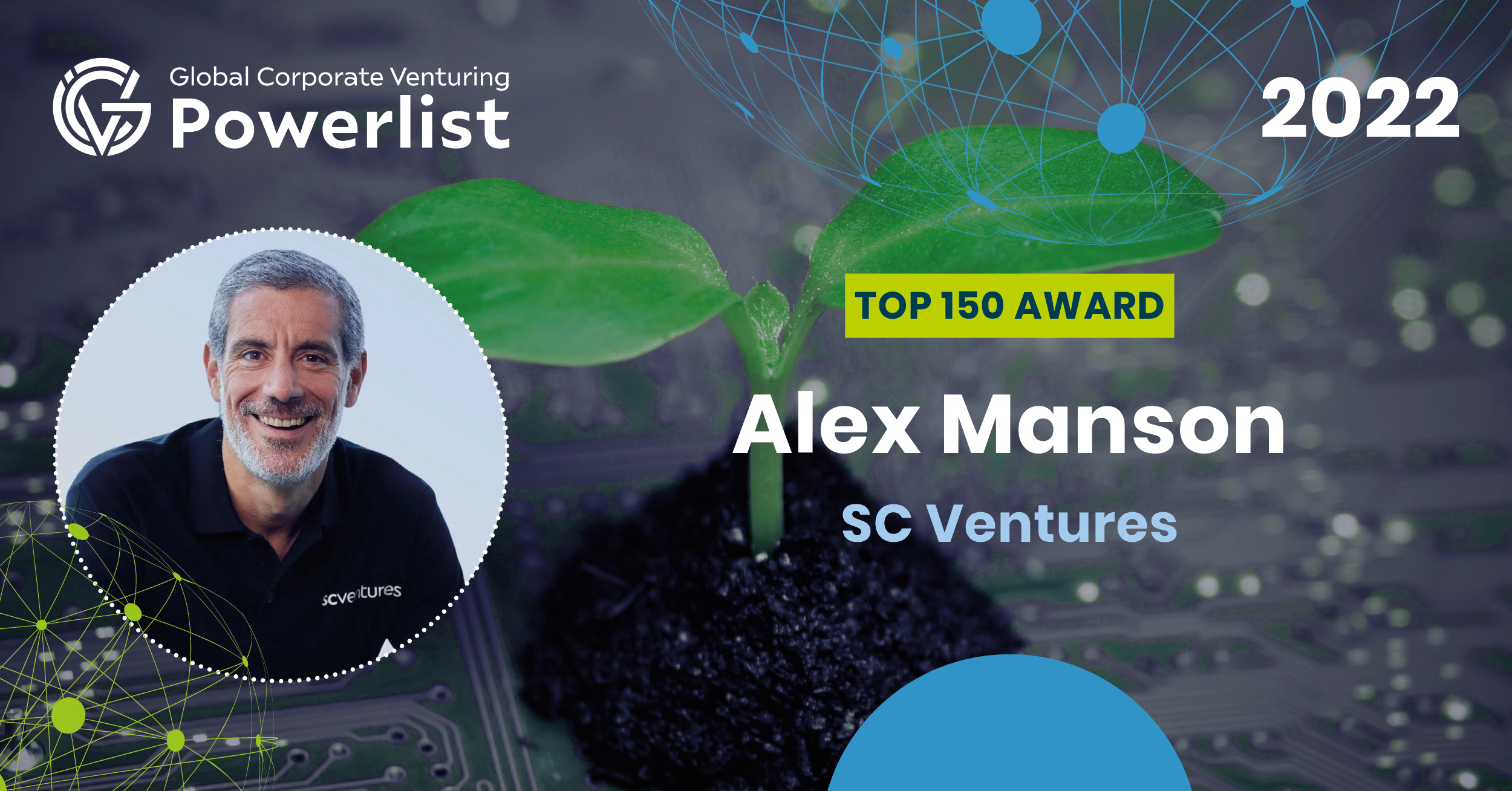 Global Corporate Venturing
Powerlist

2022

TOP 150 AWARD

Alex Manson

SC Ventures

scventures