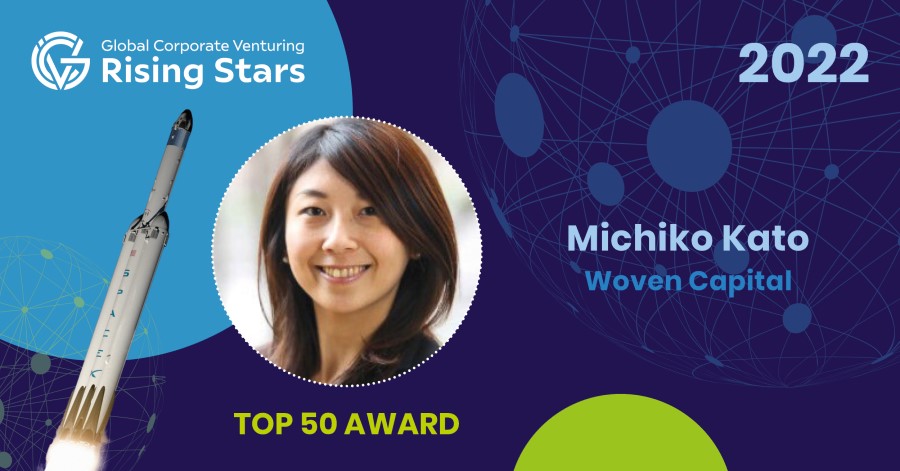 Global Corporate Venturing
Rising Stars

2022

Michiko Kato
Woven Capital

TOP 50 AWARD