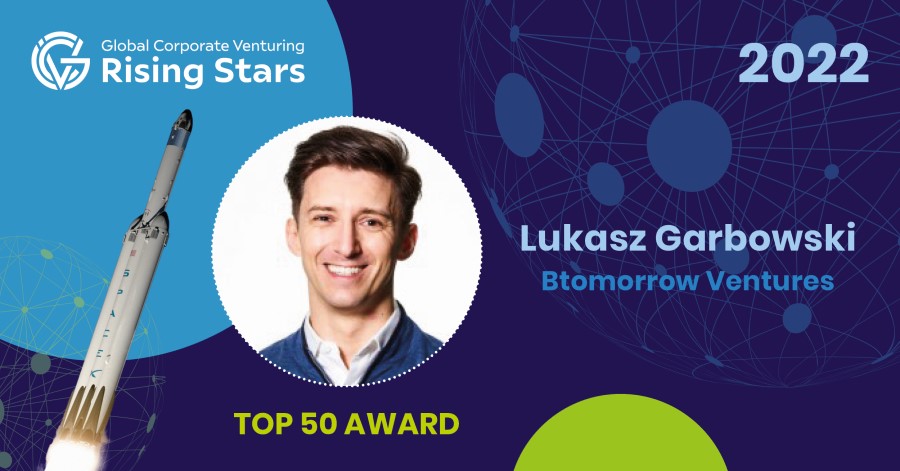 Global Corporate Venturing
Rising Stars

2022

Lukasz Garbowski
Btomorrow Ventures

TOP 50 AWARD