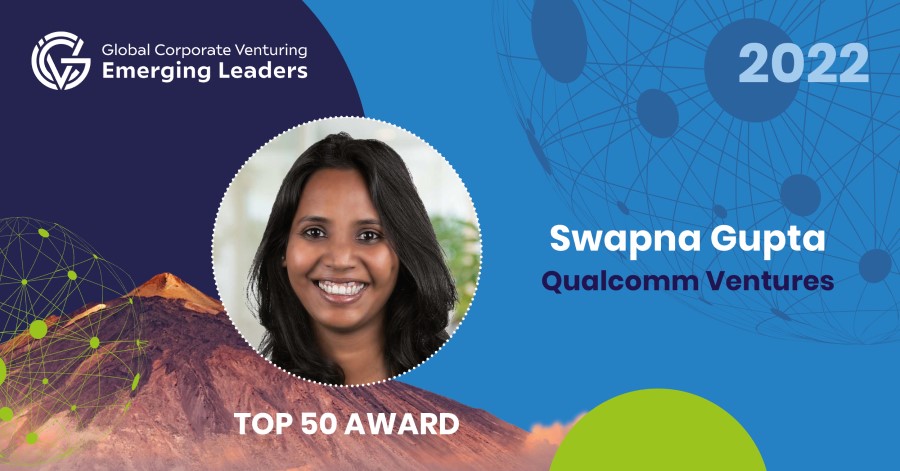 Global Corporate Venturing
Emerging Leaders

2022

Swapna Gupta
Qualcomm Ventures

TOP 50 AWARD