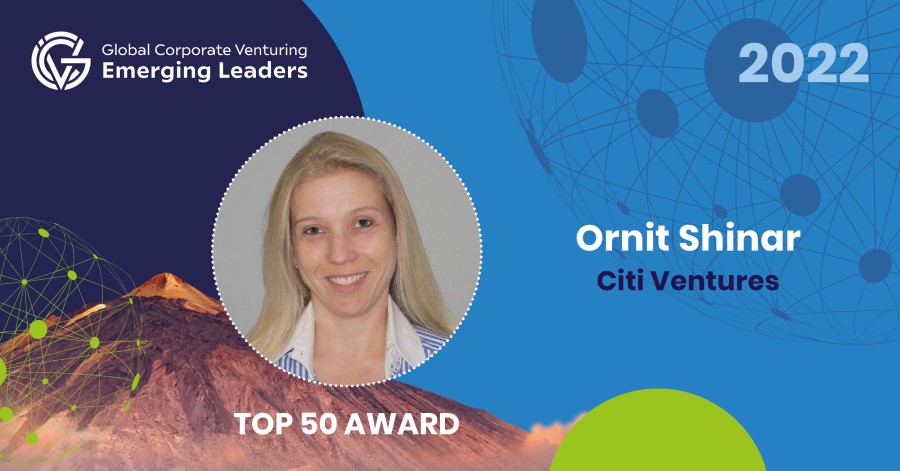 Global Corporate Venturing
Emerging Leaders

2022

Ornit Shinar
Citi Ventures

TOP 50 AWARD