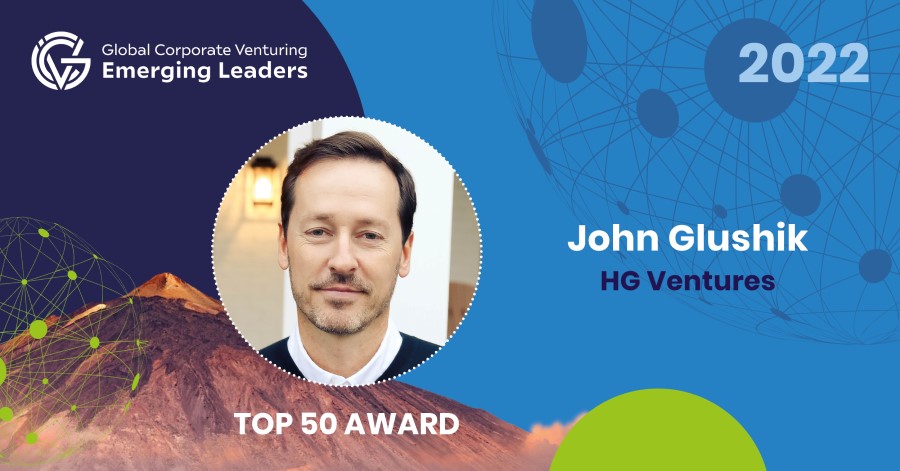 Global Corporate Venturing
Emerging Leaders

2022

John Glushik
HG Ventures

TOP 50 AWARD