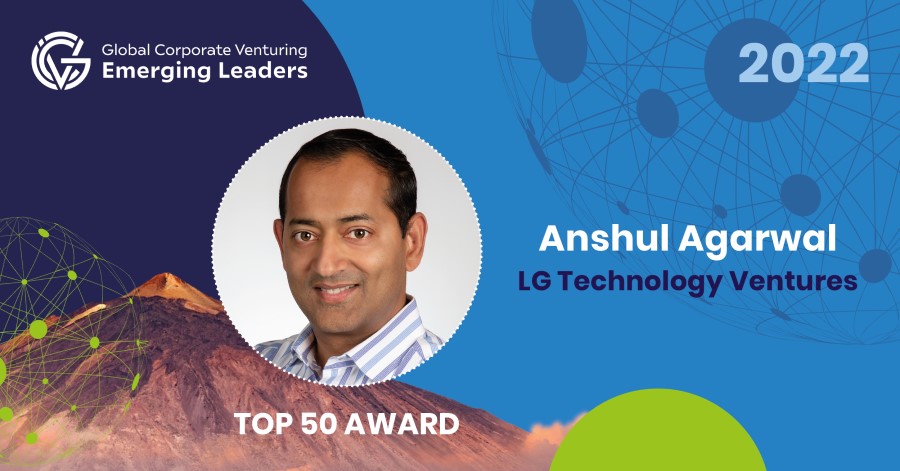 Global Corporate Venturing
Emerging Leaders

2022

Anshul Agarwal
LG Technology Ventures

TOP 50 AWARD